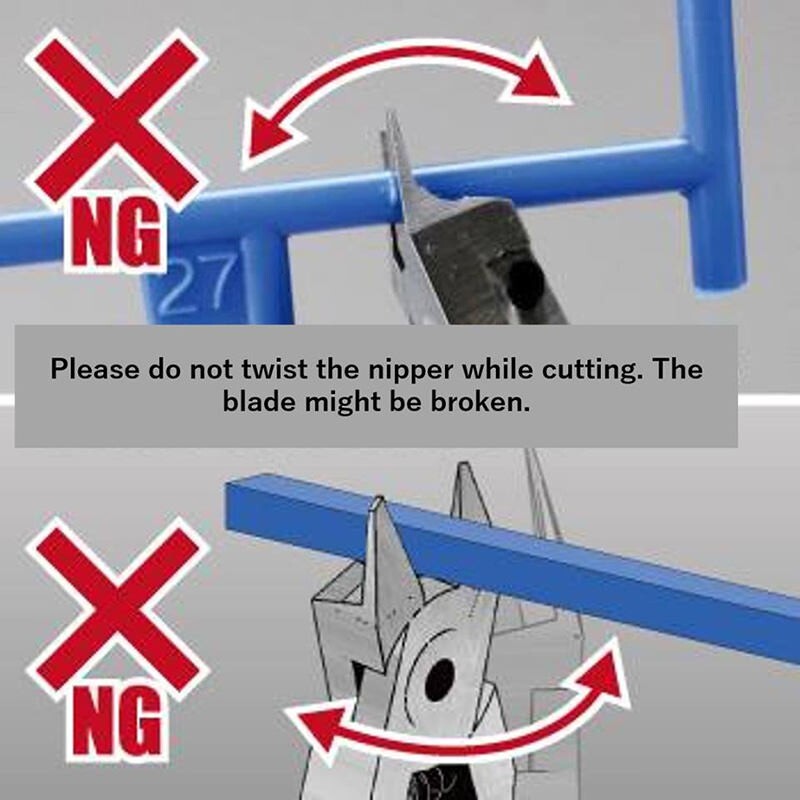 NG

27

Please do not twist the nipper while cutting. The blade might be broken.

NG