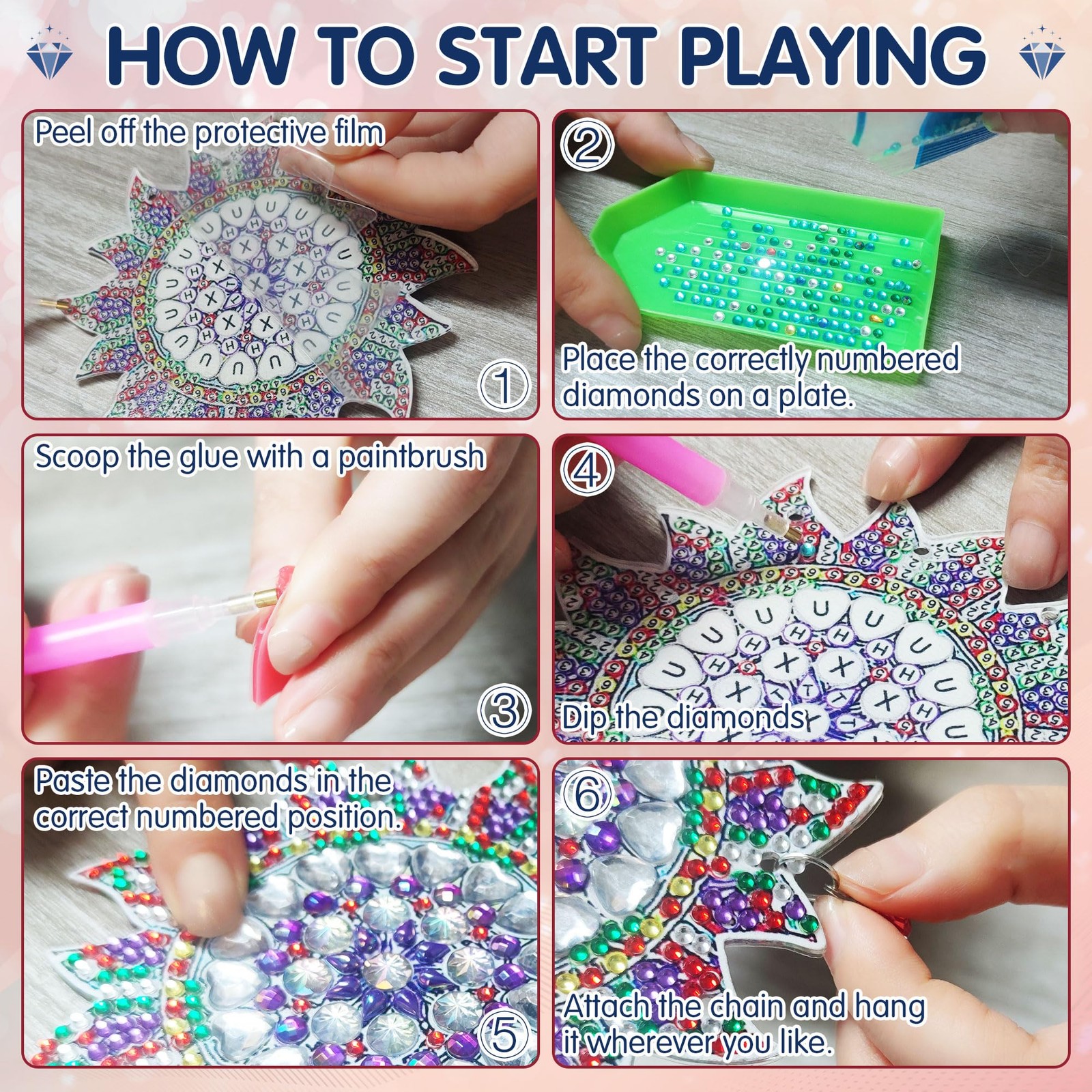 HOW TO START PLAYING

Peel off the protective film

①

②

Place the correctly numbered diamonds on a plate.

Scoop the glue with a paintbrush

③

④

Dip the diamonds

Paste the diamonds in the correct numbered position.

⑤

⑥

Attach the chain and hang it wherever you like.