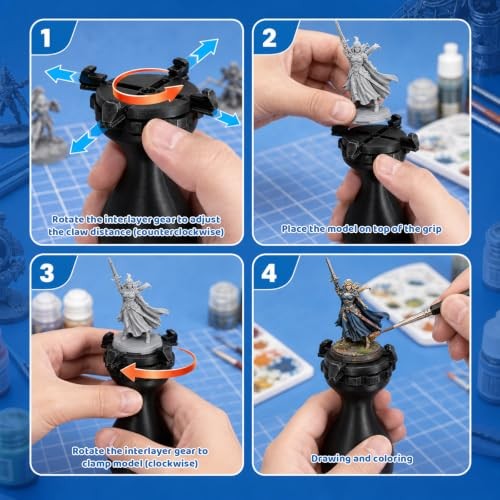 1

Rotate the interlayer gear to adjust the claw distance (counterclockwise)

2

Place the model on top of the grip

3

Rotate the interlayer gear to clamp model (clockwise)

4

Drawing and coloring